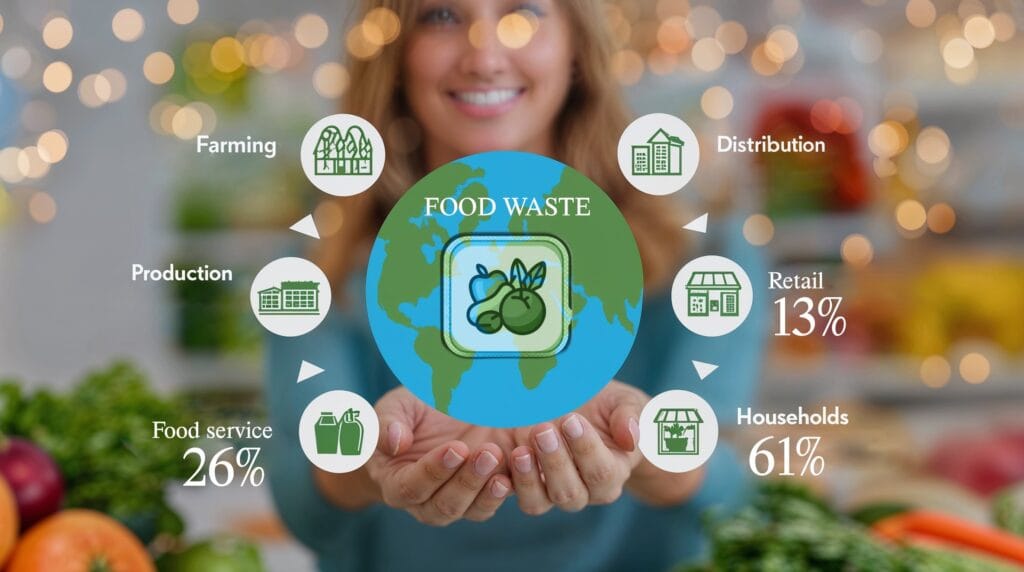 FOOD WASTE

Farming

Production

Food service
26%

Distribution

Retail
13%

Households
61%